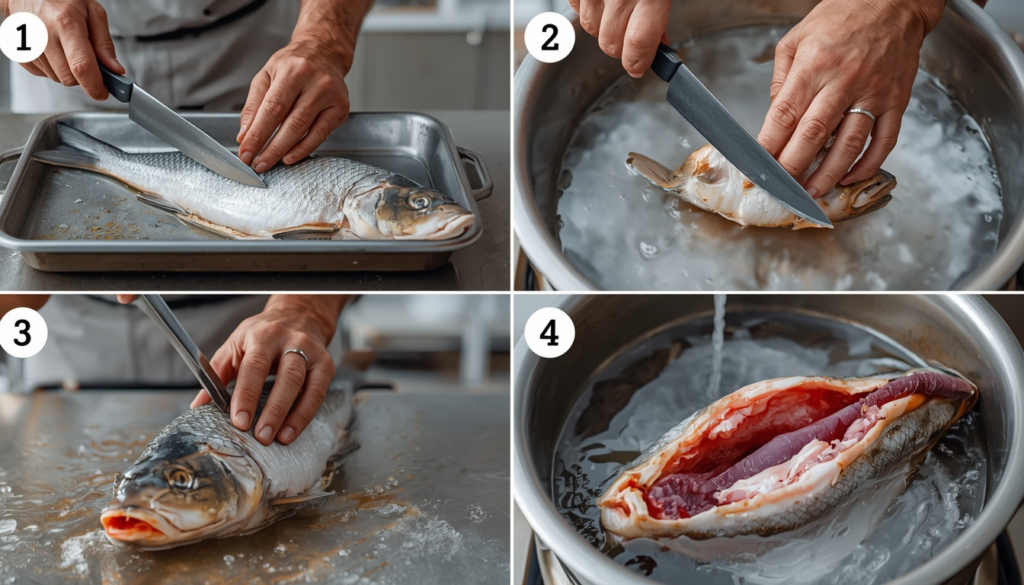 1

2

3

4